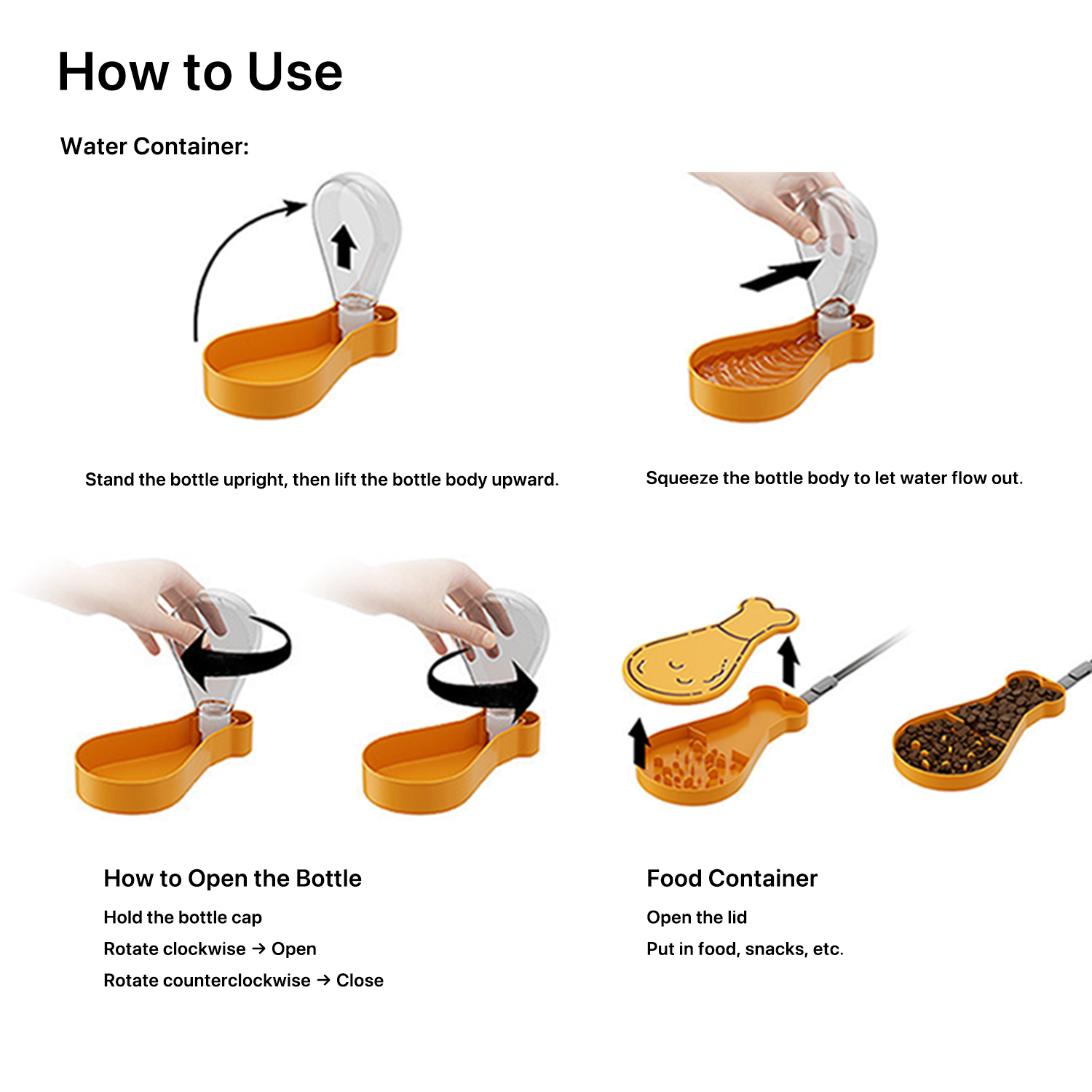 How to Use

Water Container:

Stand the bottle upright, then lift the bottle body upward.

Squeeze the bottle body to let water flow out.

How to Open the Bottle

Hold the bottle cap

Rotate clockwise → Open

Rotate counterclockwise → Close

Food Container

Open the lid

Put in food, snacks, etc.